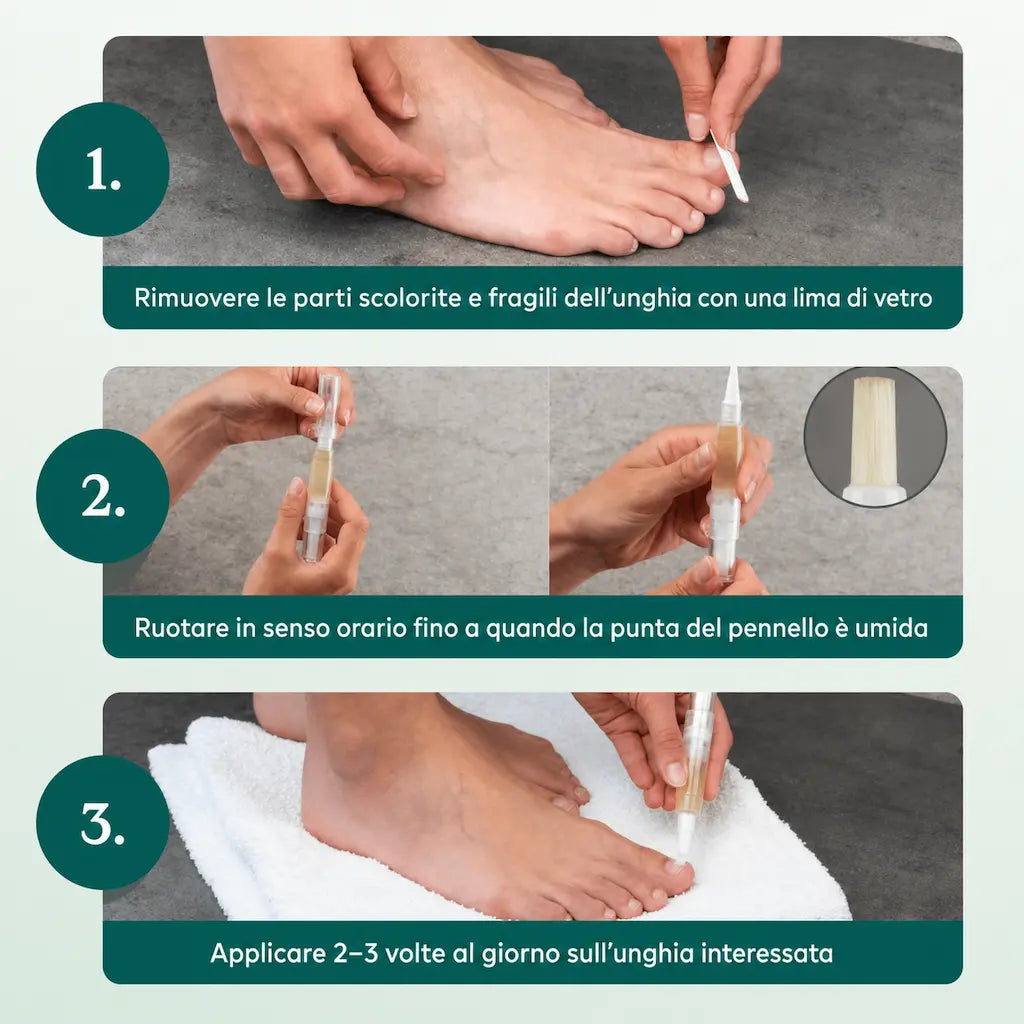 1.

Rimuovere le parti scolorite e fragili dell'unghia con una lima di vetro

2.

Ruotare in senso orario fino a quando la punta del pennello è umida

3.

Applicare 2–3 volte al giorno sull'unghia interessata